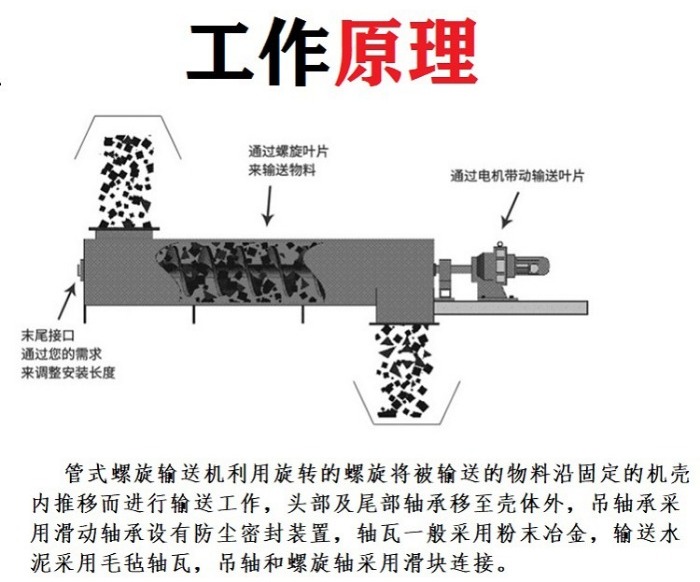 工作原理

通过螺旋叶片
来输送物料

通过电机带动输送叶片

末尾接口
通过您的需求
来调整安装长度

管式螺旋输送机利用旋转的螺旋将被输送的物料沿固定的机壳内推移而进行输送工作，头部及尾部轴承移至壳体外，吊轴承采用滑动轴承设有防尘密封装置，轴瓦一般采用粉末冶金，输送水泥采用毛毡轴瓦，吊轴和螺旋轴采用滑块连接。